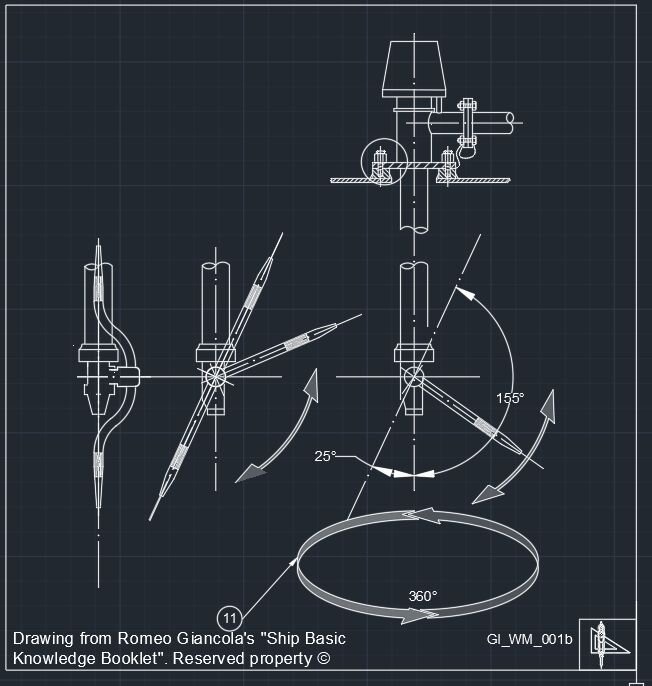 155°

25°

360°

11

Drawing from Romeo Giancola's "Ship Basic Knowledge Booklet". Reserved property ©

GI_WM_001b