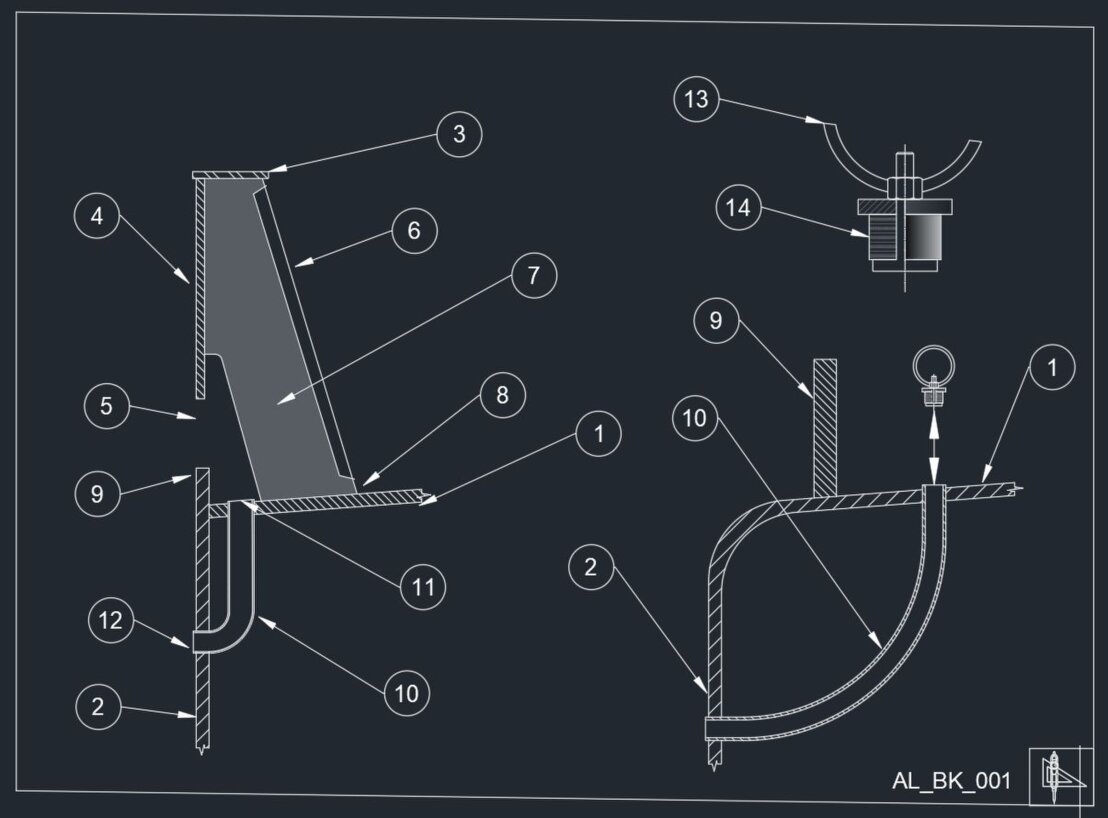 3
4
6
7
5
8
1
9
11
12
10
2
13
14
9
1
10
2
AL_BK_001